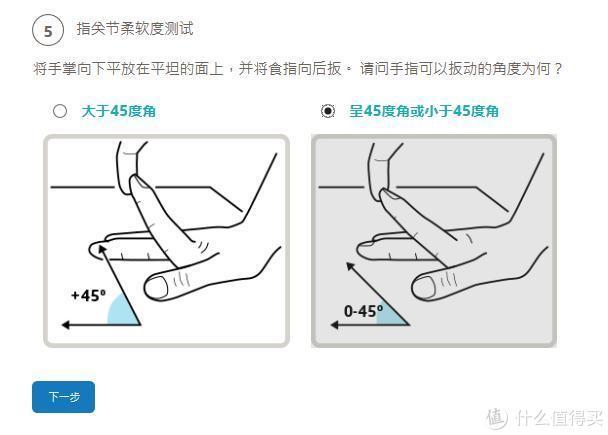 5 指尖节柔软度测试

将手掌向下平放在平坦的面上，并将食指向后扳。 请问手指可以扳动的角度为何？

大于45度角

呈45度角或小于45度角

+45º

0-45º

下一步

值 什么值得买