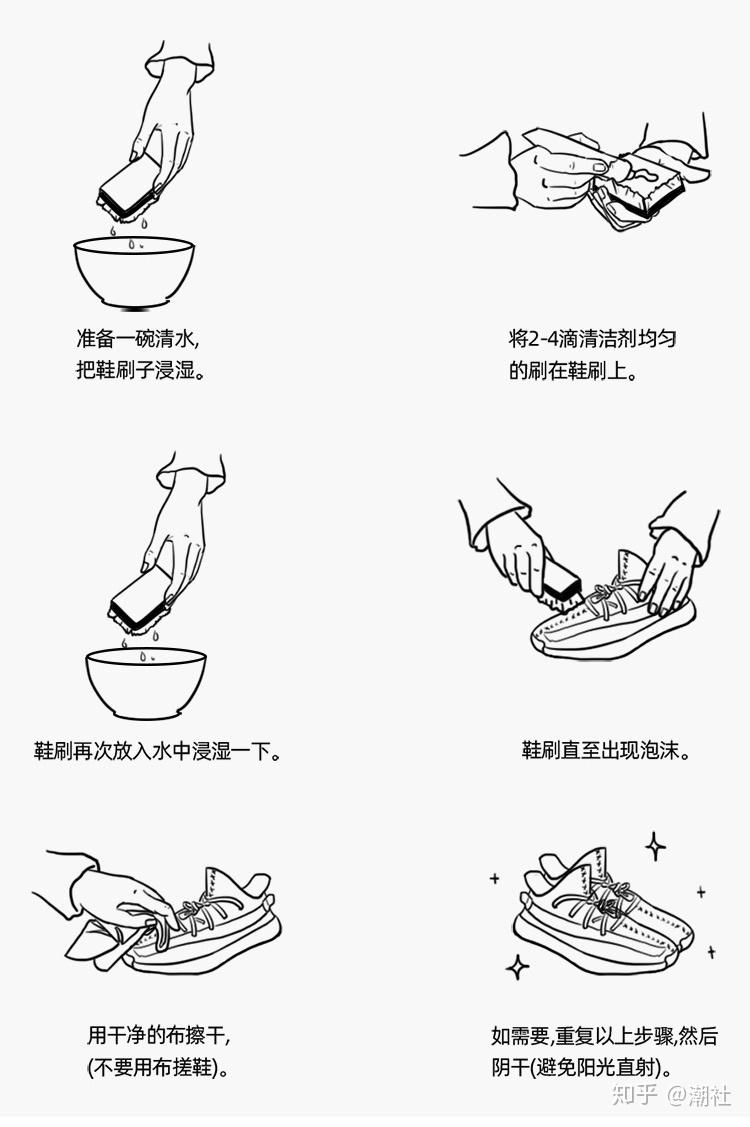 准备一碗清水，
把鞋刷子浸湿。

将2-4滴清洁剂均匀
的刷在鞋刷上。

鞋刷再次放入水中浸湿一下。

鞋刷直至出现泡沫。

用干净的布擦干，
(不要用布搓鞋)。

如需要,重复以上步骤,然后
阴干(避免阳光直射)。

知乎 @潮社