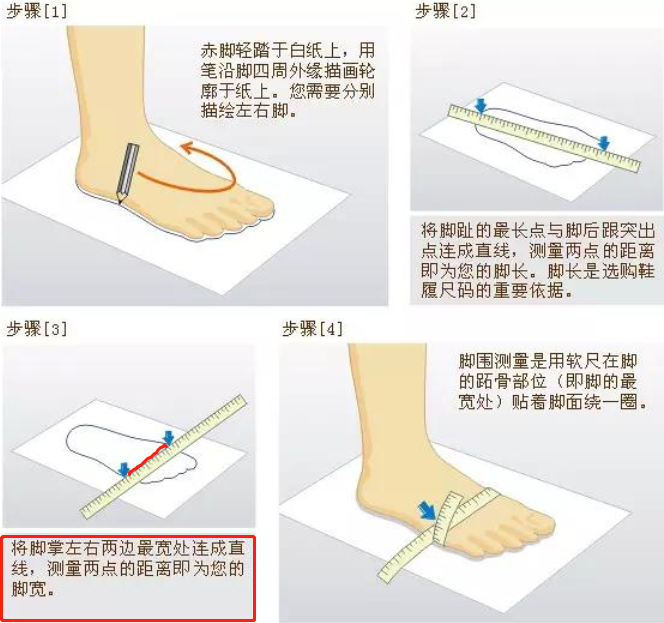 步骤[1]

赤脚轻踏于白纸上，用笔沿脚四周外缘描画轮廓于纸上。您需要分别描绘左右脚。

步骤[2]

将脚趾的最长点与脚后跟突出点连成直线，测量两点的距离即为您的脚长。脚长是选购鞋履尺码的重要依据。

步骤[3]

将脚掌左右两边最宽处连成直线，测量两点的距离即为您的脚宽。

步骤[4]

脚围测量是用软尺在脚的跖骨部位（即脚的最宽处）贴着脚面绕一圈。