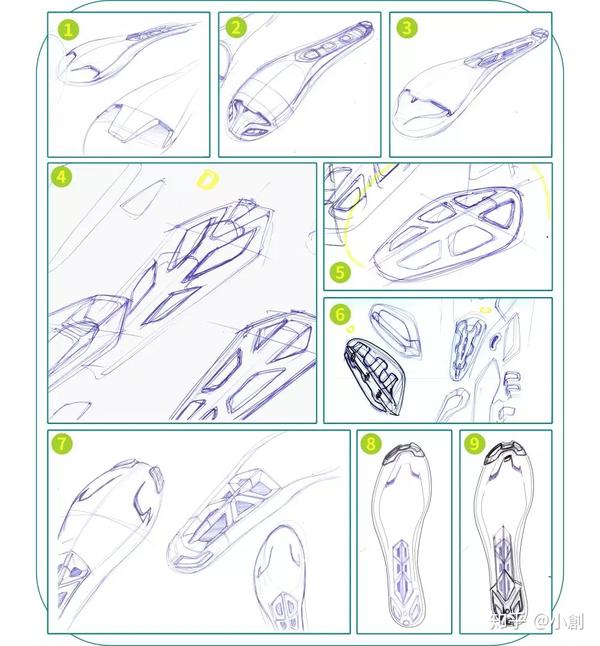 1
2
3
4
5
6
7
8
9
知乎 @小創