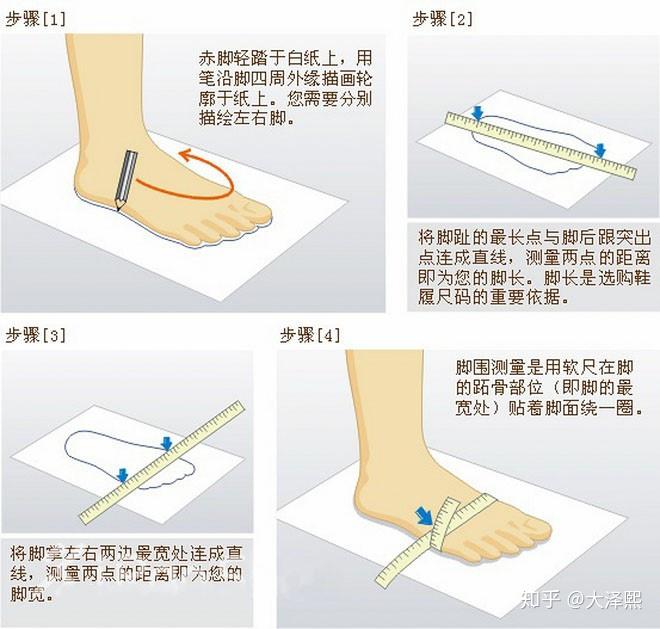 步骤[1]

赤脚轻踏于白纸上，用笔沿脚四周外缘描画轮廓于纸上。您需要分别描绘左右脚。

步骤[2]

将脚趾的最长点与脚后跟突出点连成直线，测量两点的距离即为您的脚长。脚长是选购鞋履尺码的重要依据。

步骤[3]

将脚掌左右两边最宽处连成直线，测量两点的距离即为您的脚宽。

步骤[4]

脚围测量是用软尺在脚的跖骨部位（即脚的最宽处）贴着脚面绕一圈。

知乎 @大泽熙