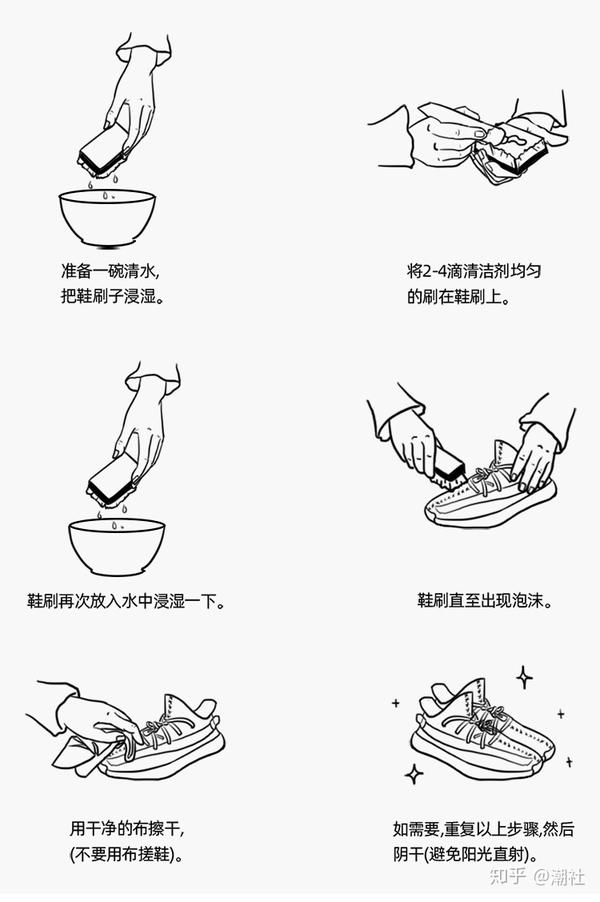 准备一碗清水,
把鞋刷子浸湿。

将2-4滴清洁剂均匀
的刷在鞋刷上。

鞋刷再次放入水中浸湿一下。

鞋刷直至出现泡沫。

用干净的布擦干,
(不要用布搓鞋)。

如需要,重复以上步骤,然后
阴干(避免阳光直射)。

知乎 @潮社