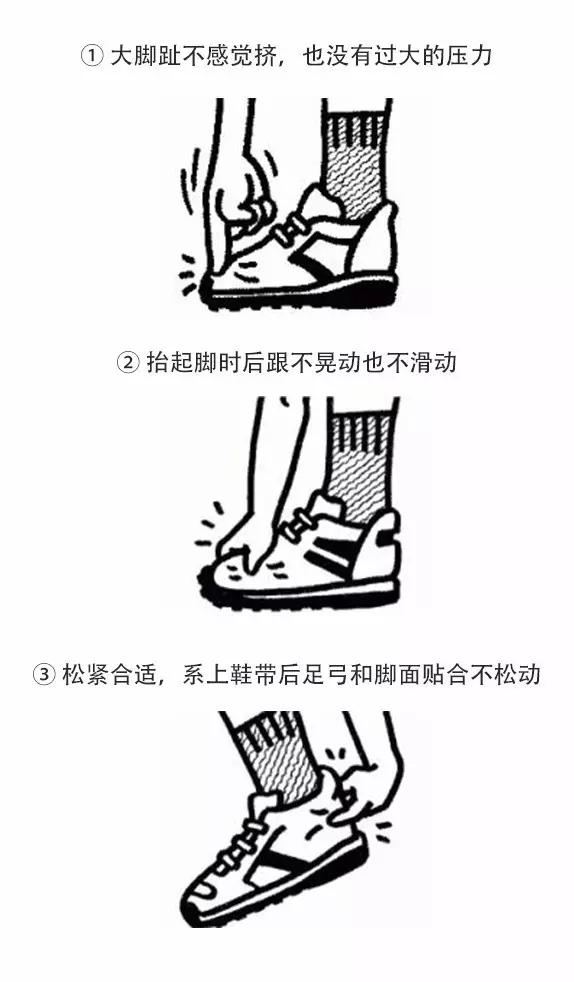 ① 大脚趾不感觉挤，也没有过大的压力

② 抬起脚时后跟不晃动也不滑动

③ 松紧合适，系上鞋带后足弓和脚面贴合不松动